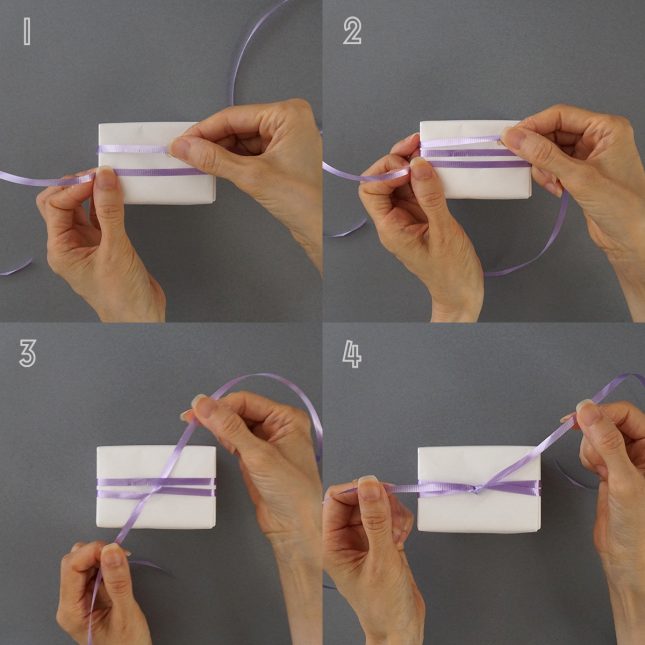 1

2

3

4